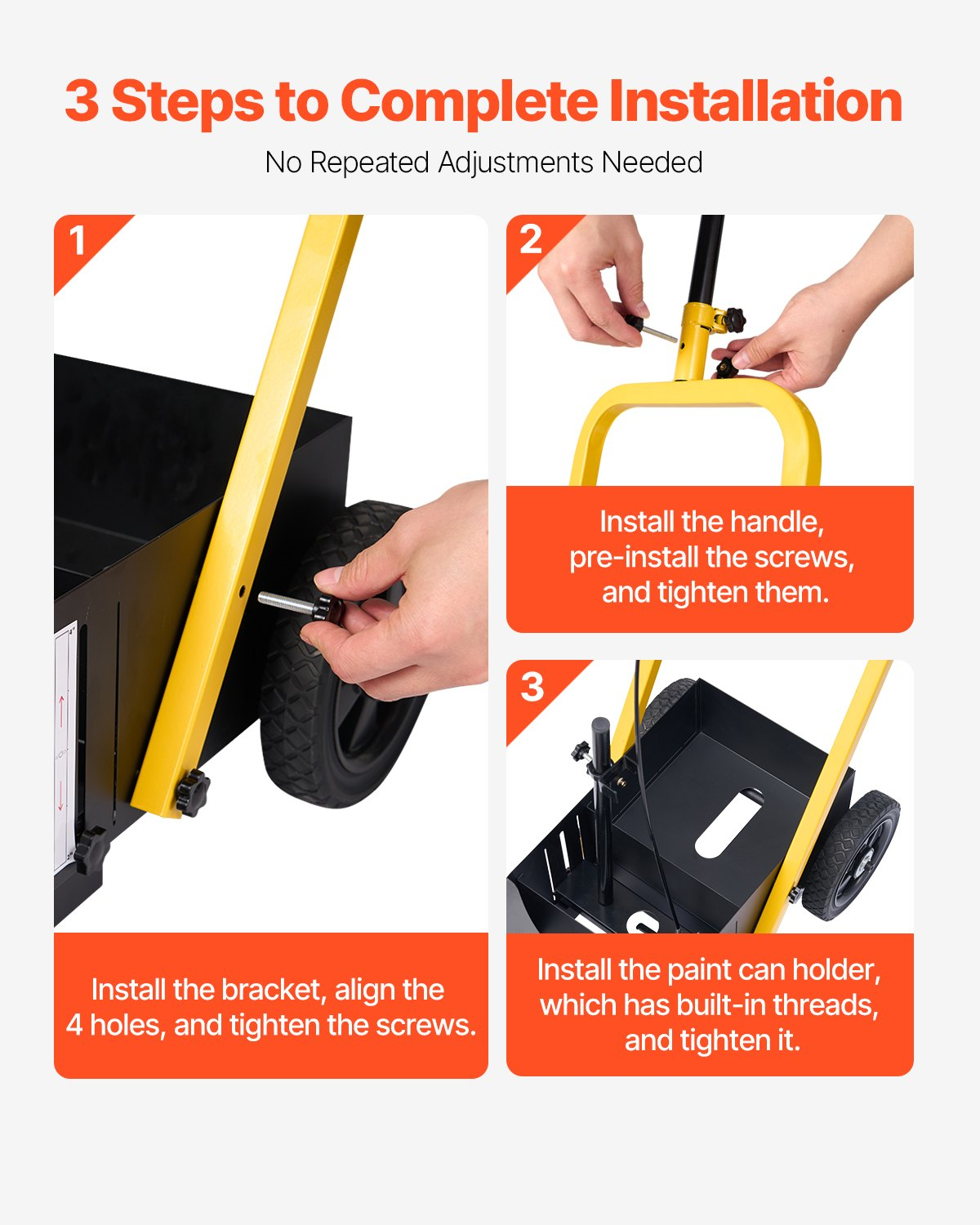 3 Steps to Complete Installation

No Repeated Adjustments Needed

1

Install the bracket, align the 4 holes, and tighten the screws.

2

Install the handle, pre-install the screws, and tighten them.

3

Install the paint can holder, which has built-in threads, and tighten it.