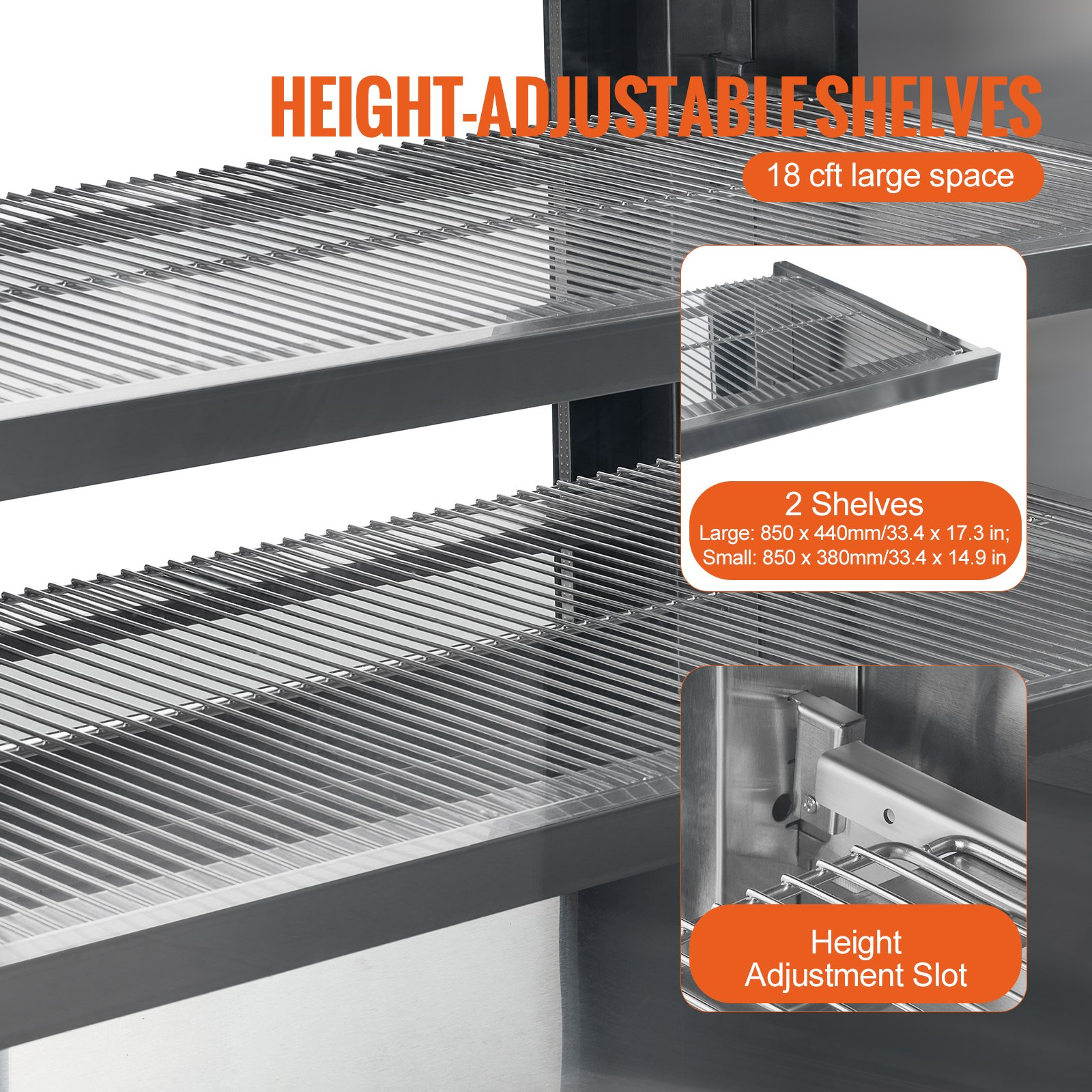 HEIGHT-ADJUSTABLE SHELVES

18 cft large space

2 Shelves
Large: 850 x 440mm/33.4 x 17.3 in;
Small: 850 x 380mm/33.4 x 14.9 in

Height
Adjustment Slot