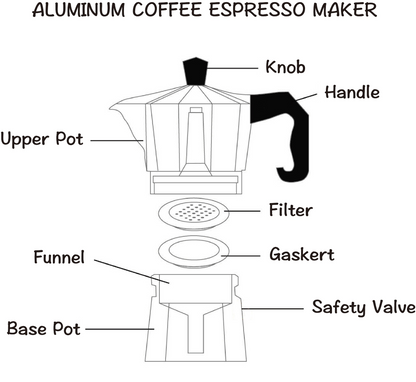 ALUMINUM COFFEE ESPRESSO MAKER

Knob

Handle

Upper Pot

Filter

Gaskert

Funnel

Safety Valve

Base Pot