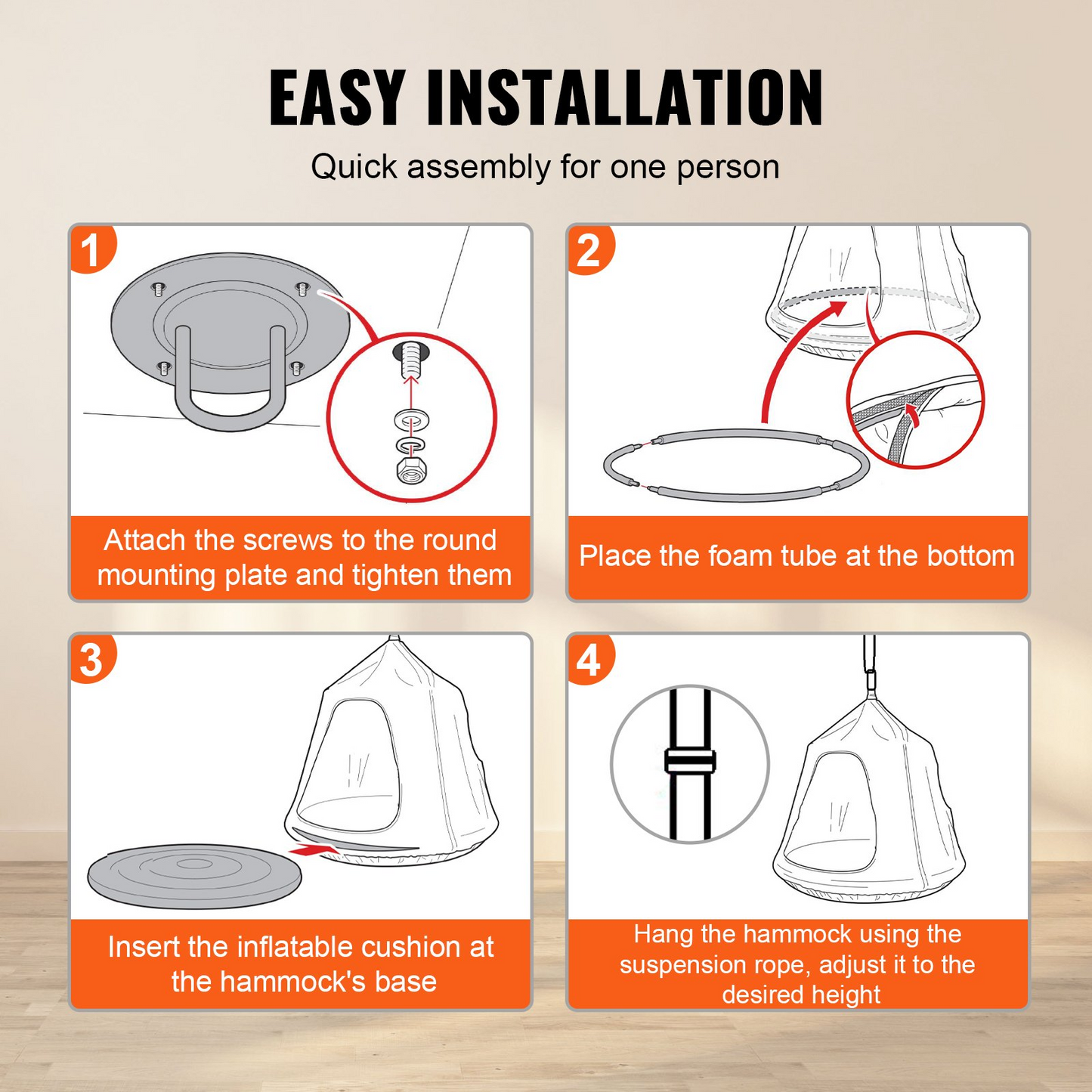 EASY INSTALLATION

Quick assembly for one person

1

Attach the screws to the round mounting plate and tighten them

2

Place the foam tube at the bottom

3

Insert the inflatable cushion at the hammock's base

4

Hang the hammock using the suspension rope, adjust it to the desired height