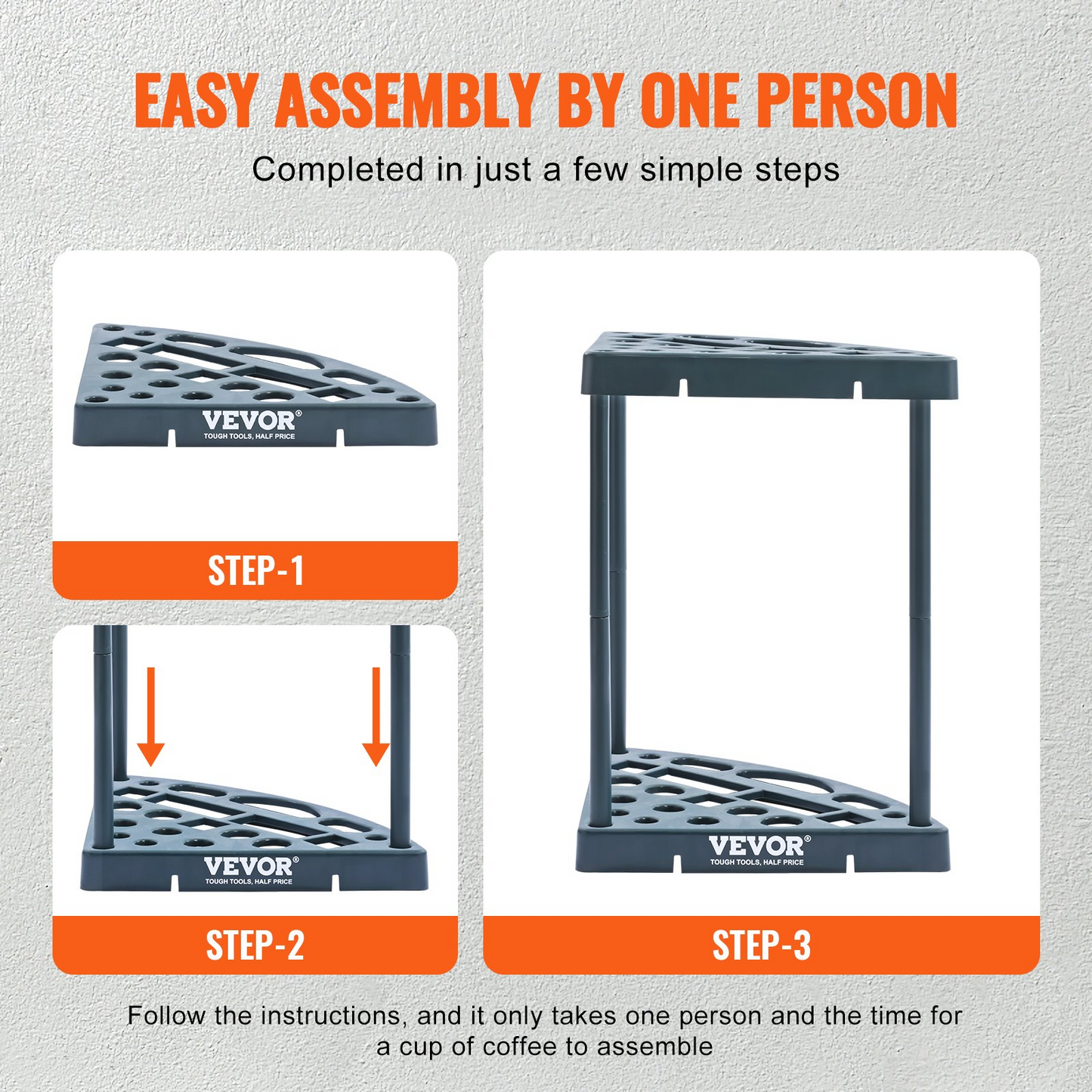 EASY ASSEMBLY BY ONE PERSON

Completed in just a few simple steps

VEVOR®
TOUGH TOOLS, HALF PRICE

STEP-1

VEVOR®
TOUGH TOOLS, HALF PRICE

STEP-2

VEVOR®
TOUGH TOOLS, HALF PRICE

STEP-3

Follow the instructions, and it only takes one person and the time for a cup of coffee to assemble