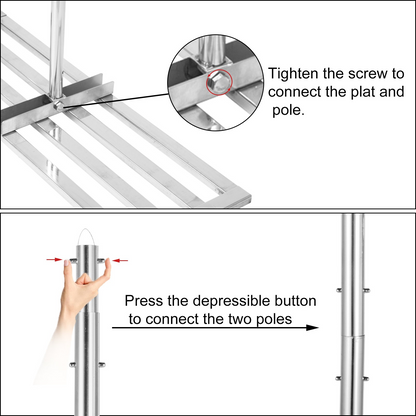 Tighten the screw to connect the plat and pole.

Press the depressible button to connect the two poles