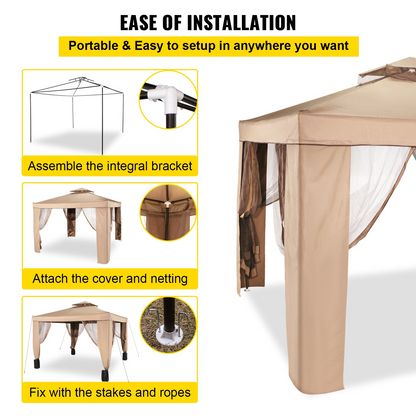 EASE OF INSTALLATION

Portable & Easy to setup in anywhere you want

Assemble the integral bracket

Attach the cover and netting

Fix with the stakes and ropes