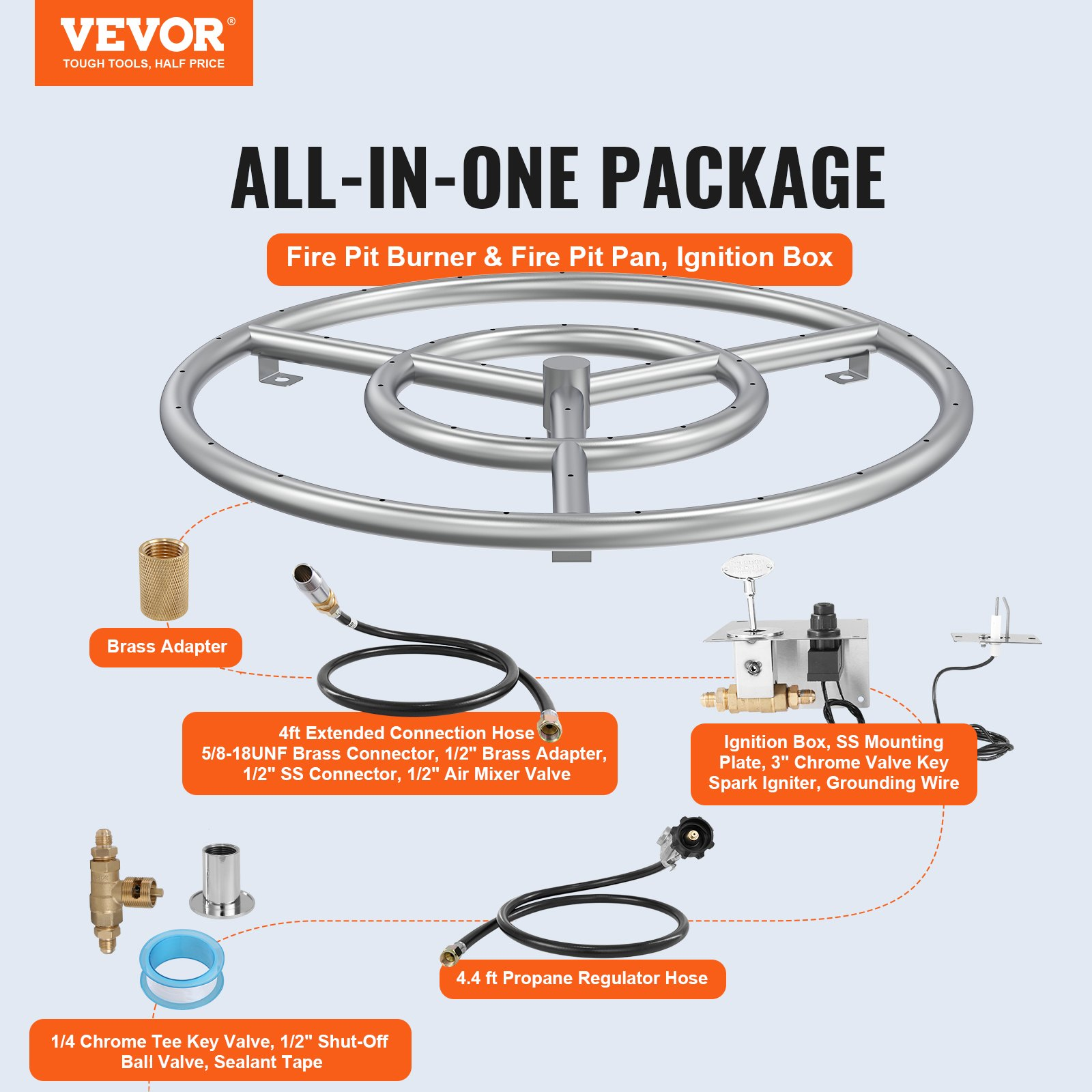 VEVOR®
TOUGH TOOLS, HALF PRICE

ALL-IN-ONE PACKAGE

Fire Pit Burner & Fire Pit Pan, Ignition Box

Brass Adapter

4ft Extended Connection Hose 5/8-18UNF Brass Connector, 1/2" Brass Adapter, 1/2" SS Connector, 1/2" Air Mixer Valve

Ignition Box, SS Mounting Plate, 3" Chrome Valve Key Spark Igniter, Grounding Wire

4.4 ft Propane Regulator Hose

1/4 Chrome Tee Key Valve, 1/2" Shut-Off Ball Valve, Sealant Tape