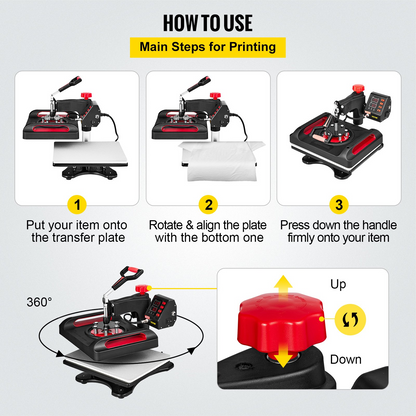 HOW TO USE

Main Steps for Printing

1
Put your item onto the transfer plate

2
Rotate & align the plate with the bottom one

3
Press down the handle firmly onto your item

360°

Up

Down