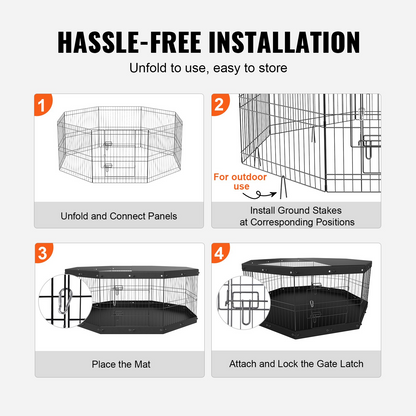 HASSLE-FREE INSTALLATION

Unfold to use, easy to store

1

Unfold and Connect Panels

2

For outdoor use

Install Ground Stakes at Corresponding Positions

3

Place the Mat

4

Attach and Lock the Gate Latch