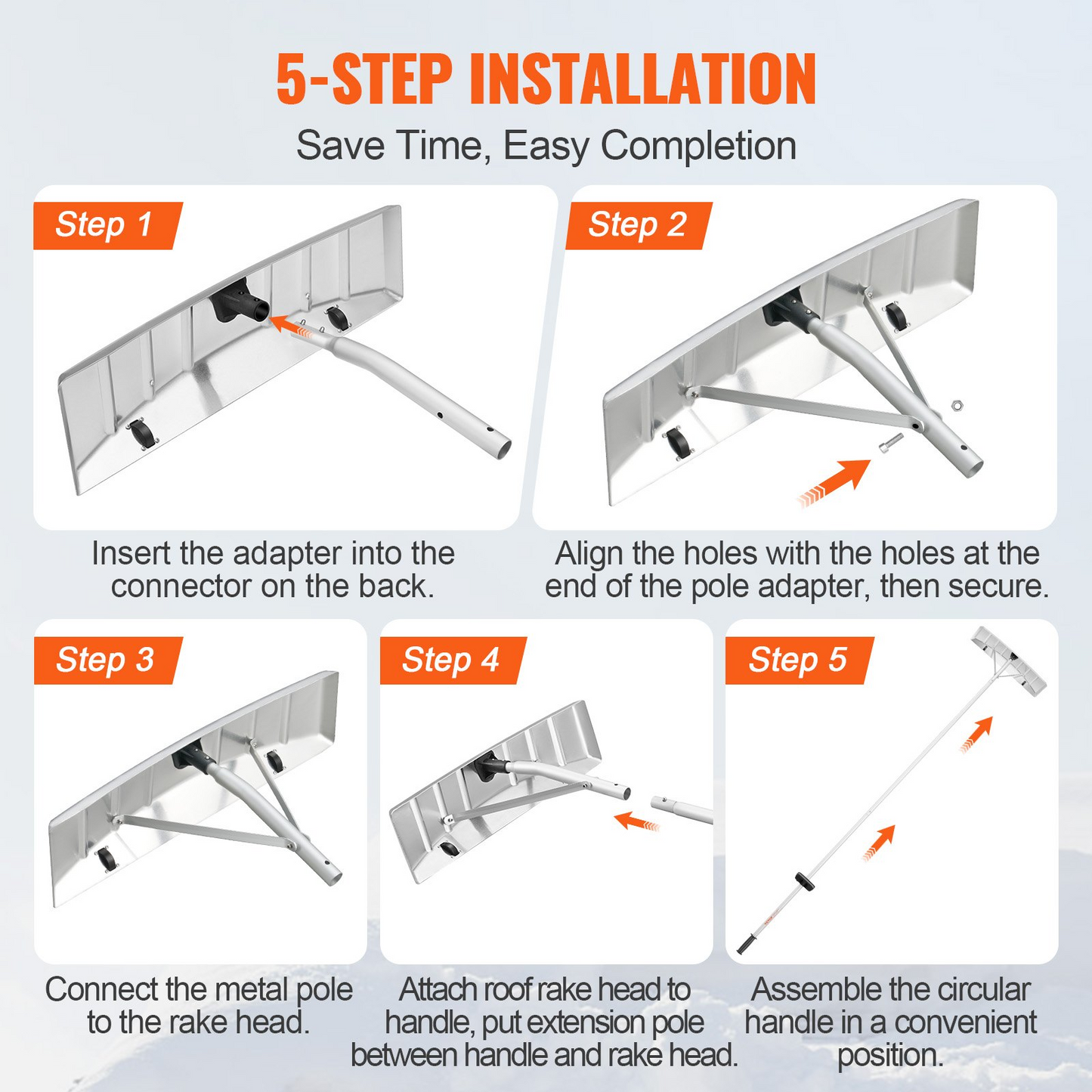 5-STEP INSTALLATION

Save Time, Easy Completion

Step 1

Insert the adapter into the connector on the back.

Step 2

Align the holes with the holes at the end of the pole adapter, then secure.

Step 3

Connect the metal pole to the rake head.

Step 4

Attach roof rake head to handle, put extension pole between handle and rake head.

Step 5

Assemble the circular handle in a convenient position.