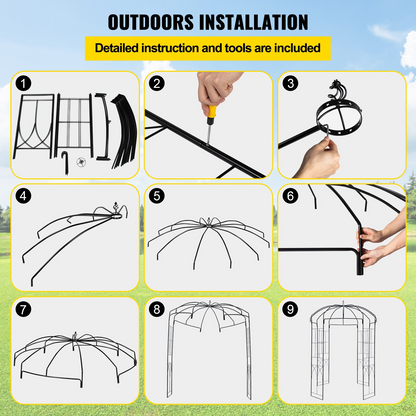 OUTDOORS INSTALLATION

Detailed instruction and tools are included

1

2

3

4

5

6

7

8

9