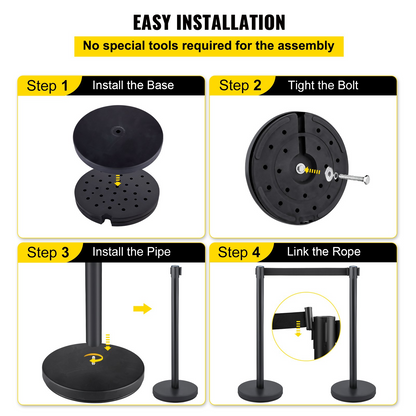 EASY INSTALLATION

No special tools required for the assembly

Step 1 Install the Base

Step 2 Tight the Bolt

Step 3 Install the Pipe

Step 4 Link the Rope