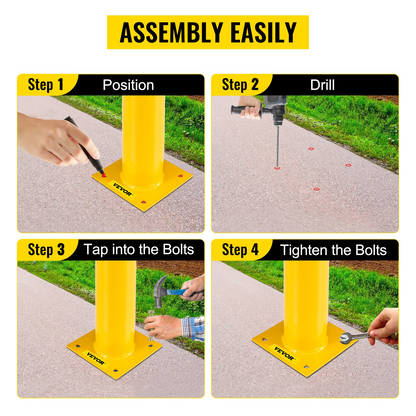 ASSEMBLY EASILY

Step 1 Position

VEVOR

Step 2 Drill

Step 3 Tap into the Bolts

VEVOR

Step 4 Tighten the Bolts

VEVOR