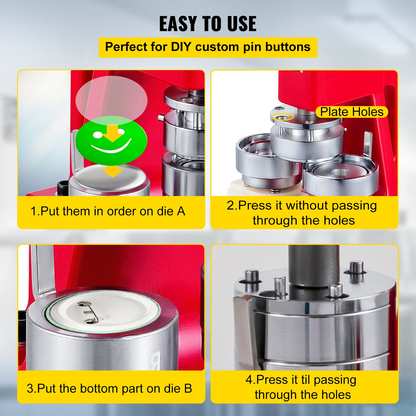 EASY TO USE

Perfect for DIY custom pin buttons

1.Put them in order on die A

Plate Holes

2.Press it without passing through the holes

3.Put the bottom part on die B

4.Press it til passing through the holes