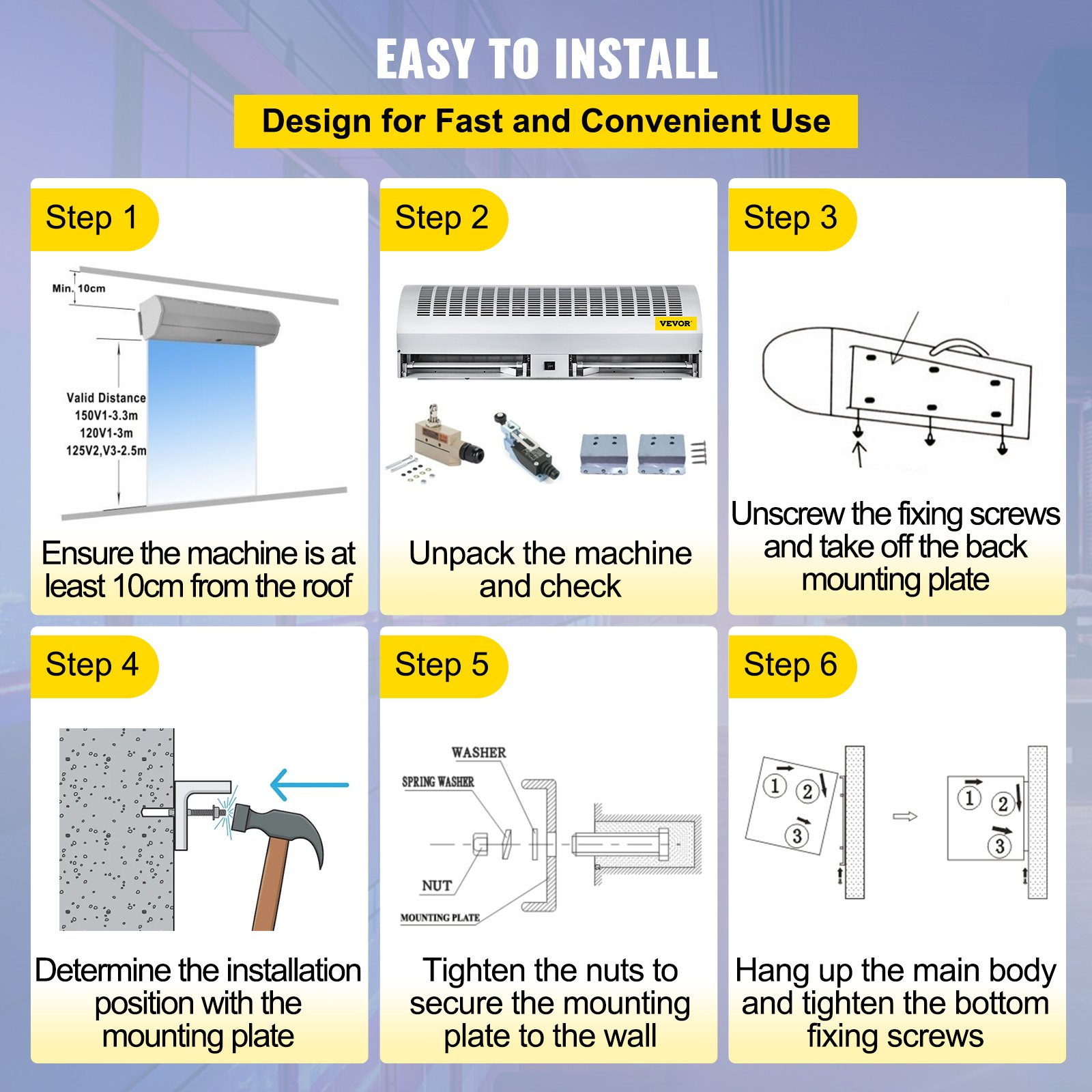 EASY TO INSTALL

Design for Fast and Convenient Use

Step 1

Min. 10cm

Valid Distance
150V1-3.3m
120V1-3m
125V2,V3-2.5m

Ensure the machine is at least 10cm from the roof

Step 2

VEVOR

Unpack the machine and check

Step 3

Unscrew the fixing screws and take off the back mounting plate

Step 4

Determine the installation position with the mounting plate

Step 5

WASHER
SPRING WASHER
NUT
MOUNTING PLATE

Tighten the nuts to secure the mounting plate to the wall

Step 6

1 2 3

1 2 3

Hang up the main body and tighten the bottom fixing screws