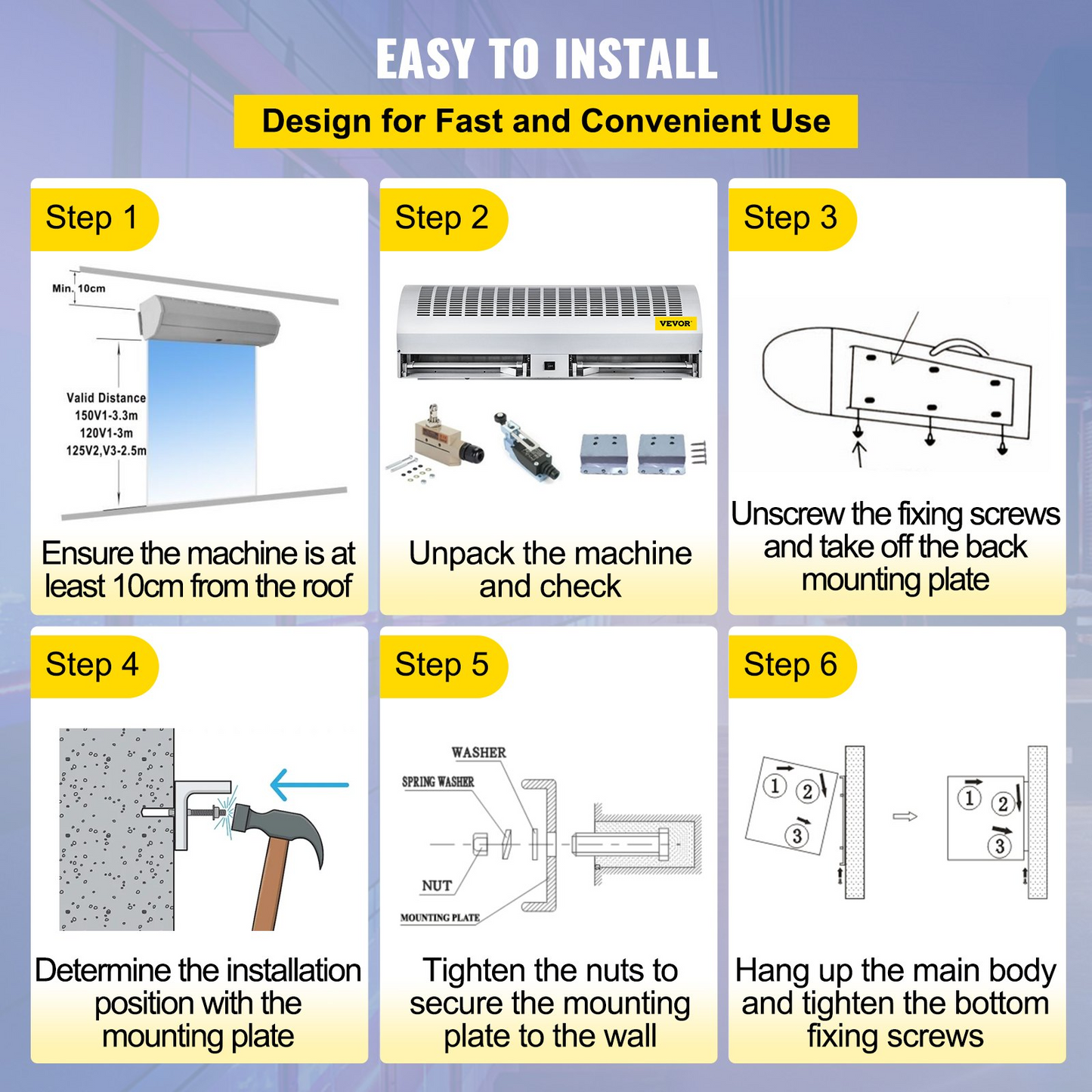 EASY TO INSTALL

Design for Fast and Convenient Use

Step 1

Min. 10cm

Valid Distance
150V1-3.3m
120V1-3m
125V2,V3-2.5m

Ensure the machine is at least 10cm from the roof

Step 2

VEVOR

Unpack the machine and check

Step 3

Unscrew the fixing screws and take off the back mounting plate

Step 4

Determine the installation position with the mounting plate

Step 5

WASHER
SPRING WASHER
NUT
MOUNTING PLATE

Tighten the nuts to secure the mounting plate to the wall

Step 6

1 2 3
1 2 3

Hang up the main body and tighten the bottom fixing screws