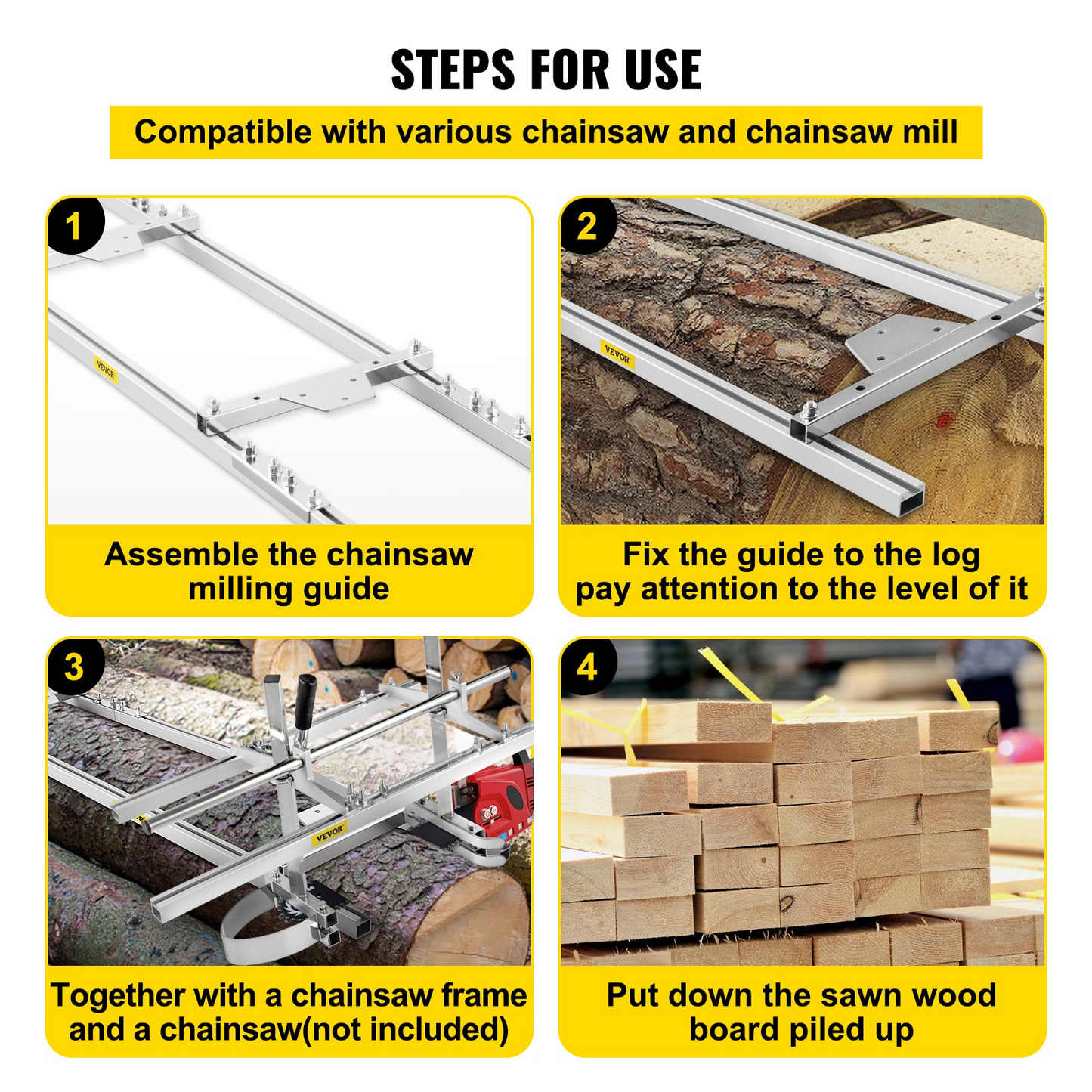 STEPS FOR USE

Compatible with various chainsaw and chainsaw mill

1

VEVOR

Assemble the chainsaw milling guide

2

VEVOR

Fix the guide to the log pay attention to the level of it

3

VEVOR

Together with a chainsaw frame and a chainsaw(not included)

4

Put down the sawn wood board piled up